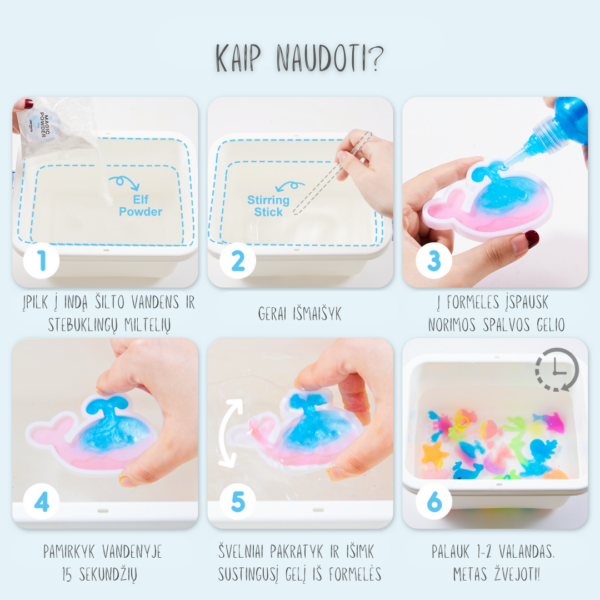 KAIP NAUDOTI?

MAGIC POWDER

Elf Powder

1

ĮPILK Į INDĄ ŠILTO VANDENS IR STEBUKLINGŲ MILTELIŲ

Stirring Stick

2

GERAI IŠMAIŠYK

3

Į FORMELES ĮSPAUSK NORIMOS SPALVOS GELIO

4

PAMIRKYK VANDENYJE 15 SEKUNDŽIŲ

5

ŠVELNIAI PAKRATYK IR IŠIMK SUSTINGUSĮ GELĮ IŠ FORMELĖS

6

PALAUK 1-2 VALANDAS. METAS ŽVEJOTI!